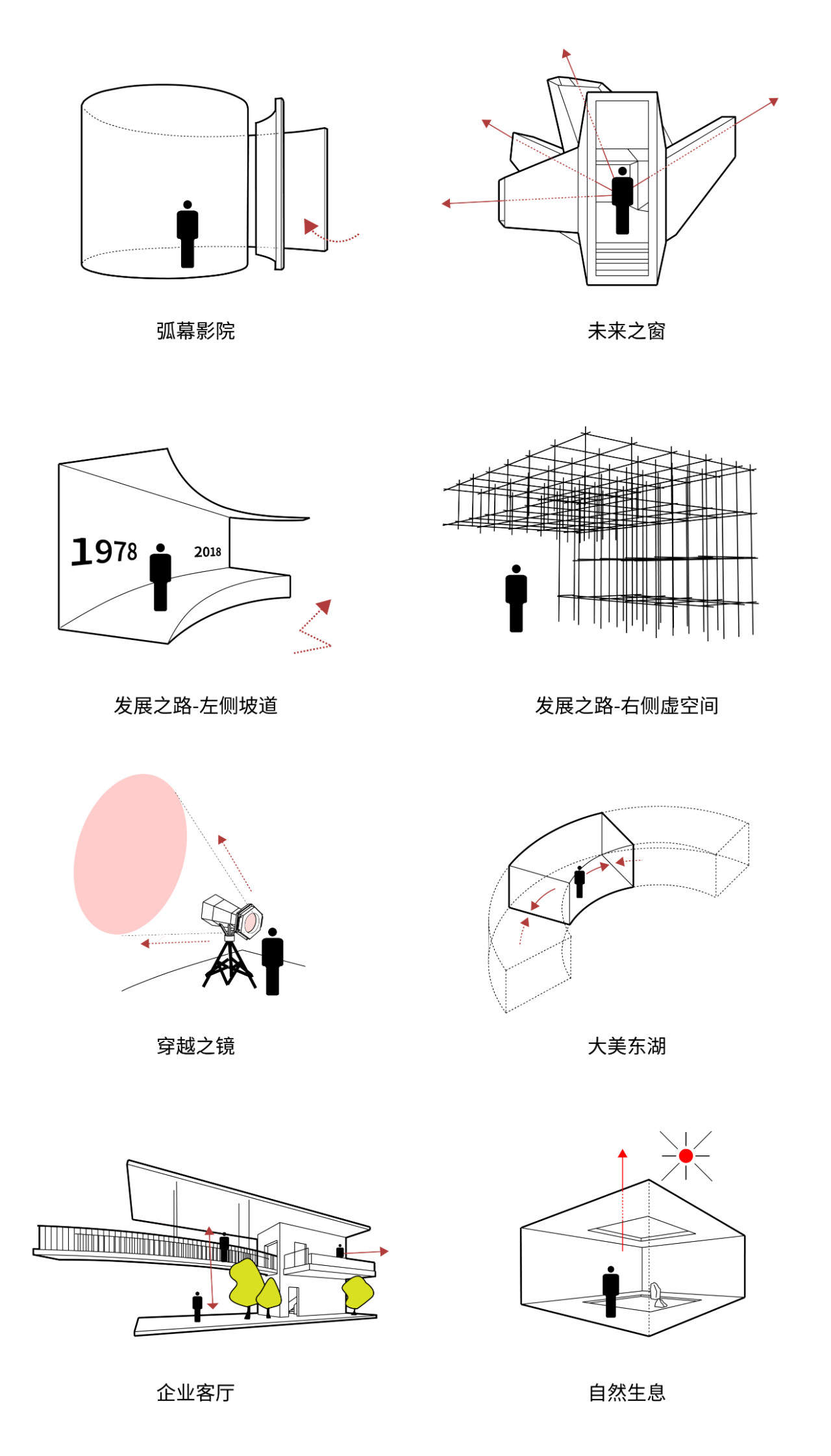 弧幕影院

未来之窗

1978

2018

发展之路-左侧坡道

发展之路-右侧虚空间

穿越之镜

大美东湖

企业客厅

自然生息